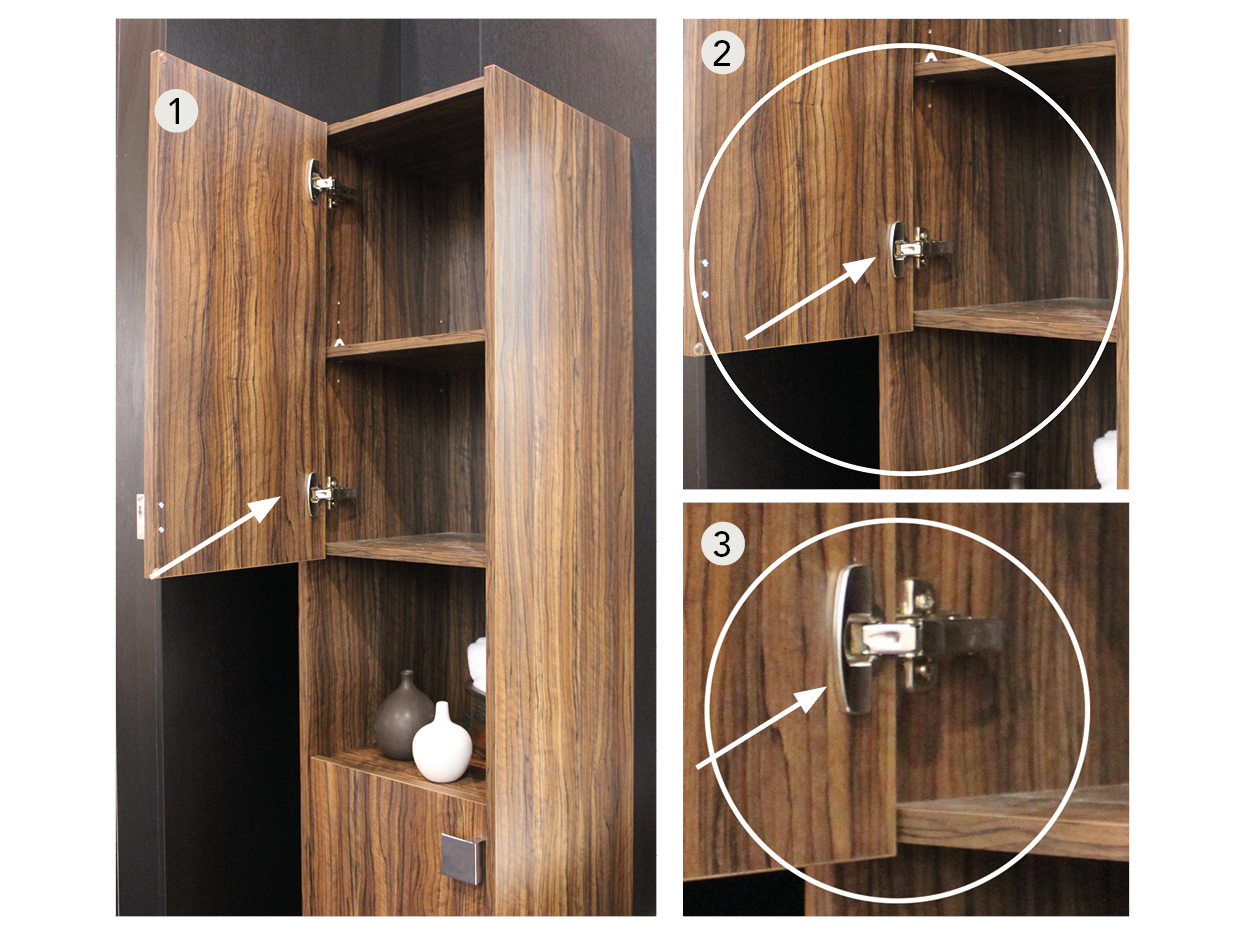 1

2

3